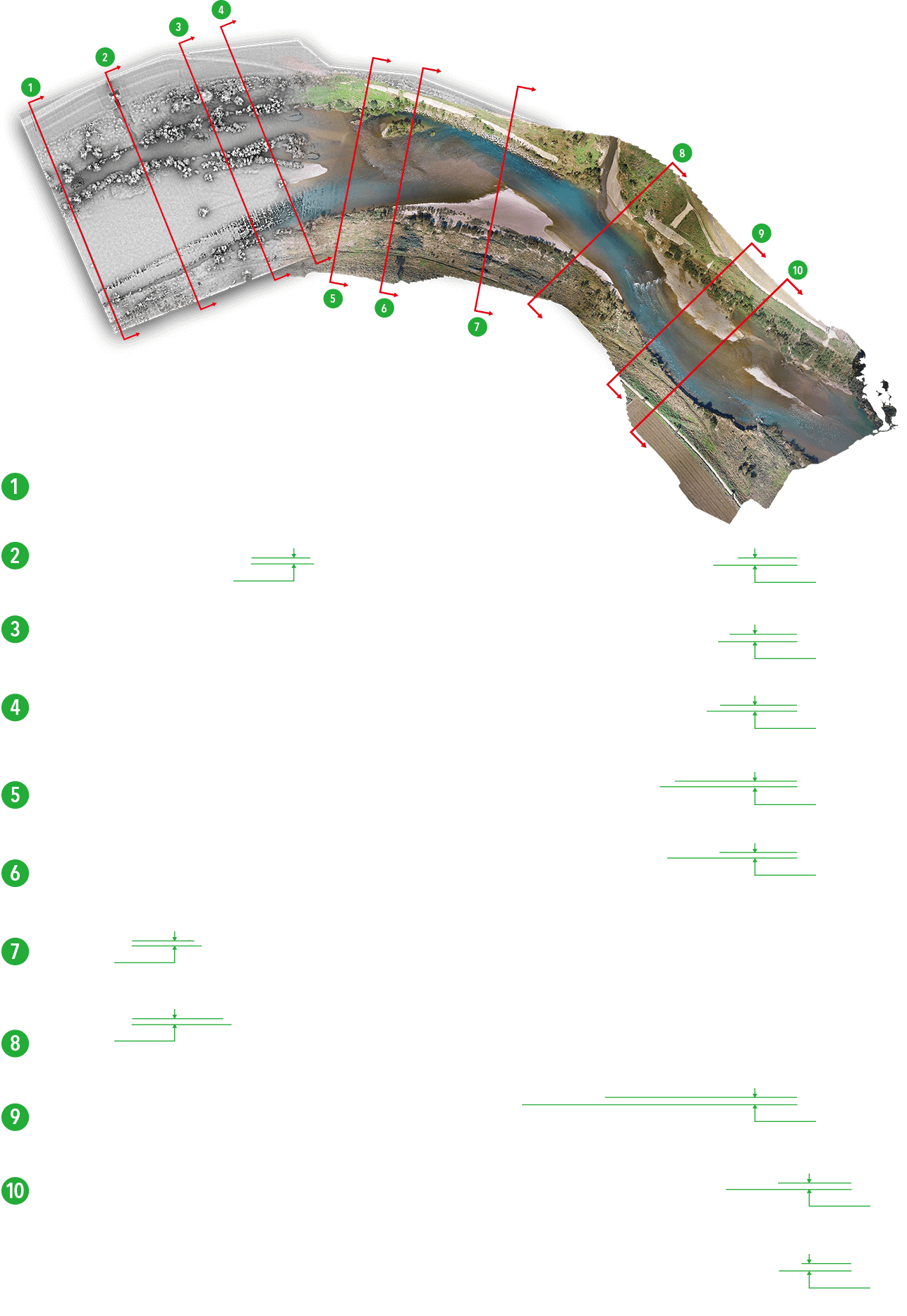 1
2
3
4
5
6
7
8
9
10

1
2
3
4
5
6
7
8
9
10